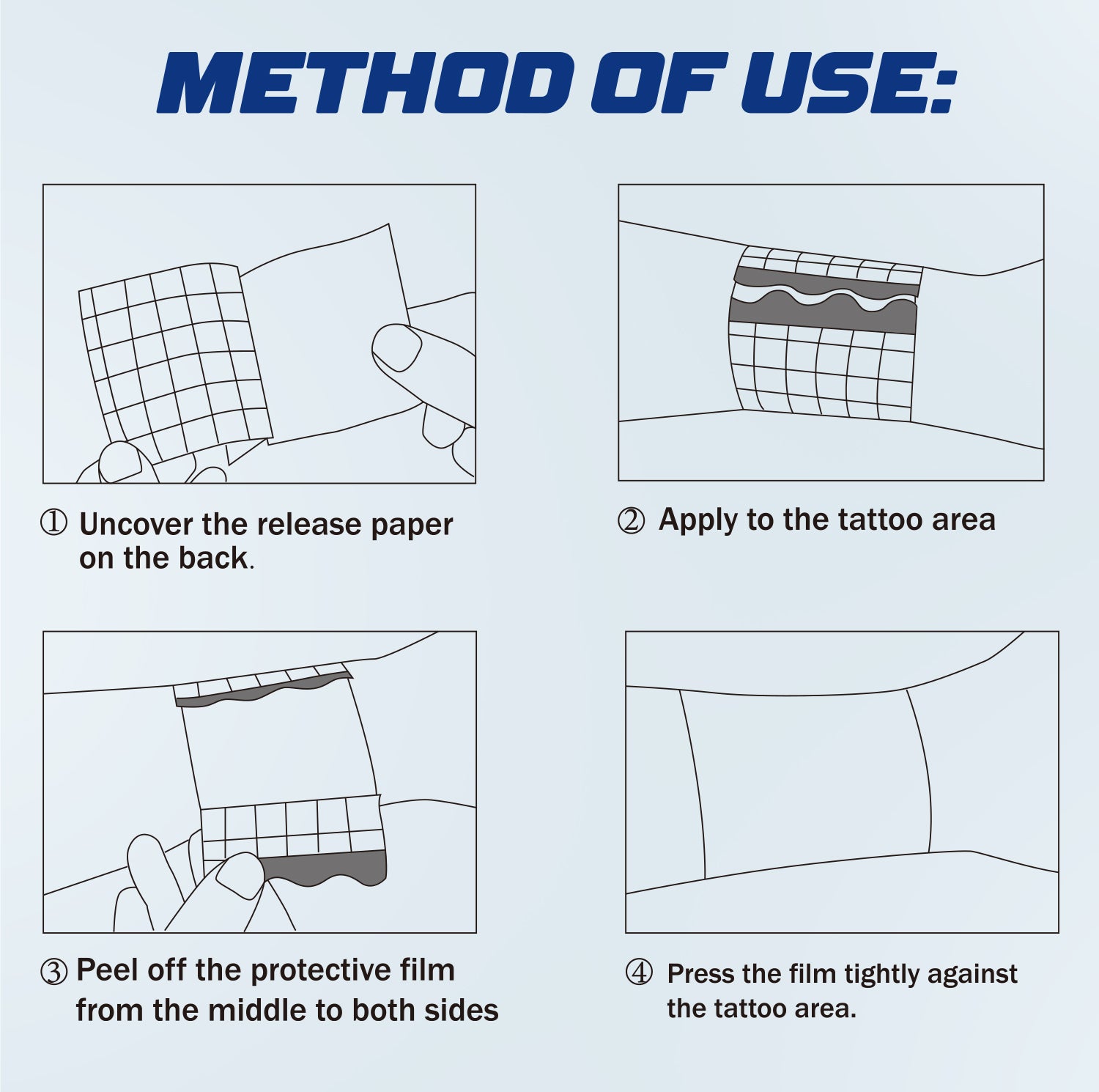 METHOD OF USE:

① Uncover the release paper on the back.

② Apply to the tattoo area

③ Peel off the protective film from the middle to both sides

④ Press the film tightly against the tattoo area.